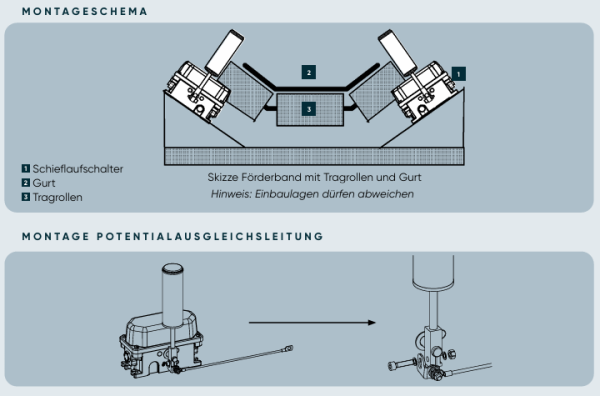 MONTAGESCHEMA

2

1

3

1 Schieflaufschalter
2 Gurt
3 Tragrollen

Skizze Förderband mit Tragrollen und Gurt
Hinweis: Einbaulagen dürfen abweichen

MONTAGE POTENTIALAUSGLEICHSLEITUNG