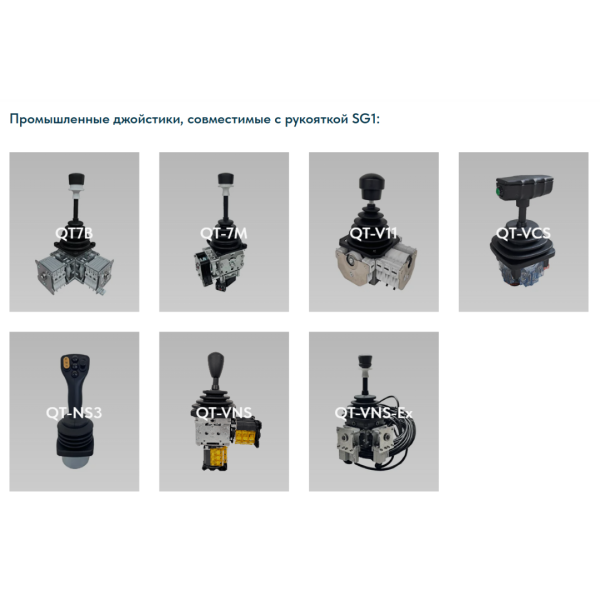 Промышленные джойстики, совместимые с рукояткой SG1:

QT7B

QT-7M

QT-V11

QT-VCS

QT-NS3

QT-VNS

QT-VNS-Ex