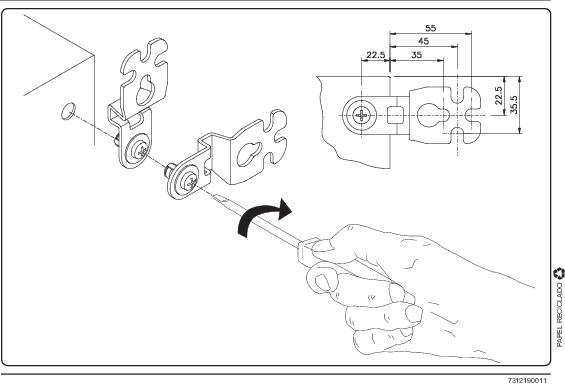 55
45
22.5
35
22.5
35.5

PAPEL RECICLADO

7312190011